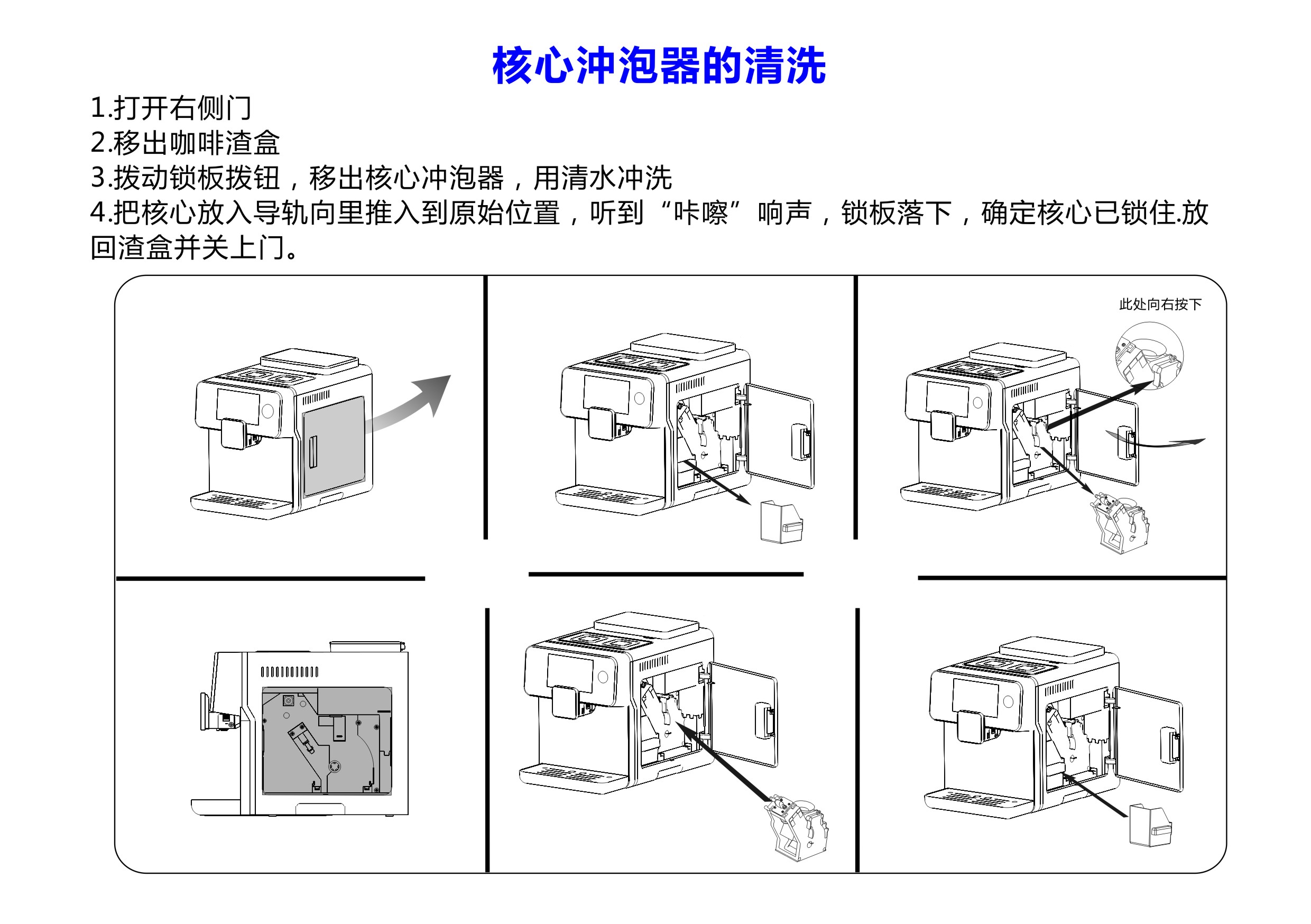 核心冲泡器的清洗

1.打开右侧门
2.移出咖啡渣盒
3.拨动锁板拨钮，移出核心冲泡器，用清水冲洗
4.把核心放入导轨向里推入到原始位置，听到“咔嚓”响声，锁板落下，确定核心已锁住.放回渣盒并关上门。

此处向右按下