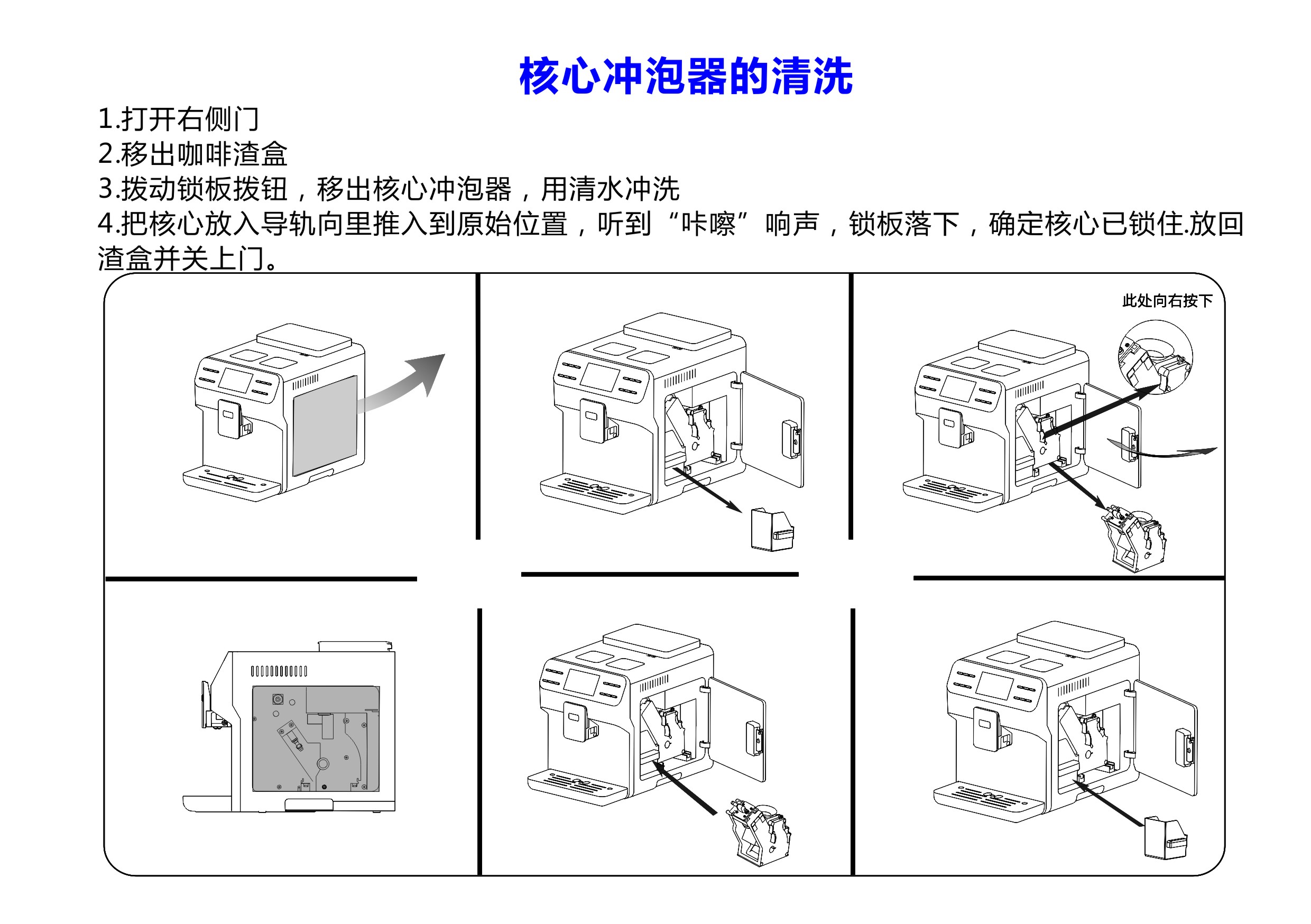 核心冲泡器的清洗

1.打开右侧门
2.移出咖啡渣盒
3.拨动锁板拨钮，移出核心冲泡器，用清水冲洗
4.把核心放入导轨向里推入到原始位置，听到“咔嚓”响声，锁板落下，确定核心已锁住.放回渣盒并关上门。

此处向右按下