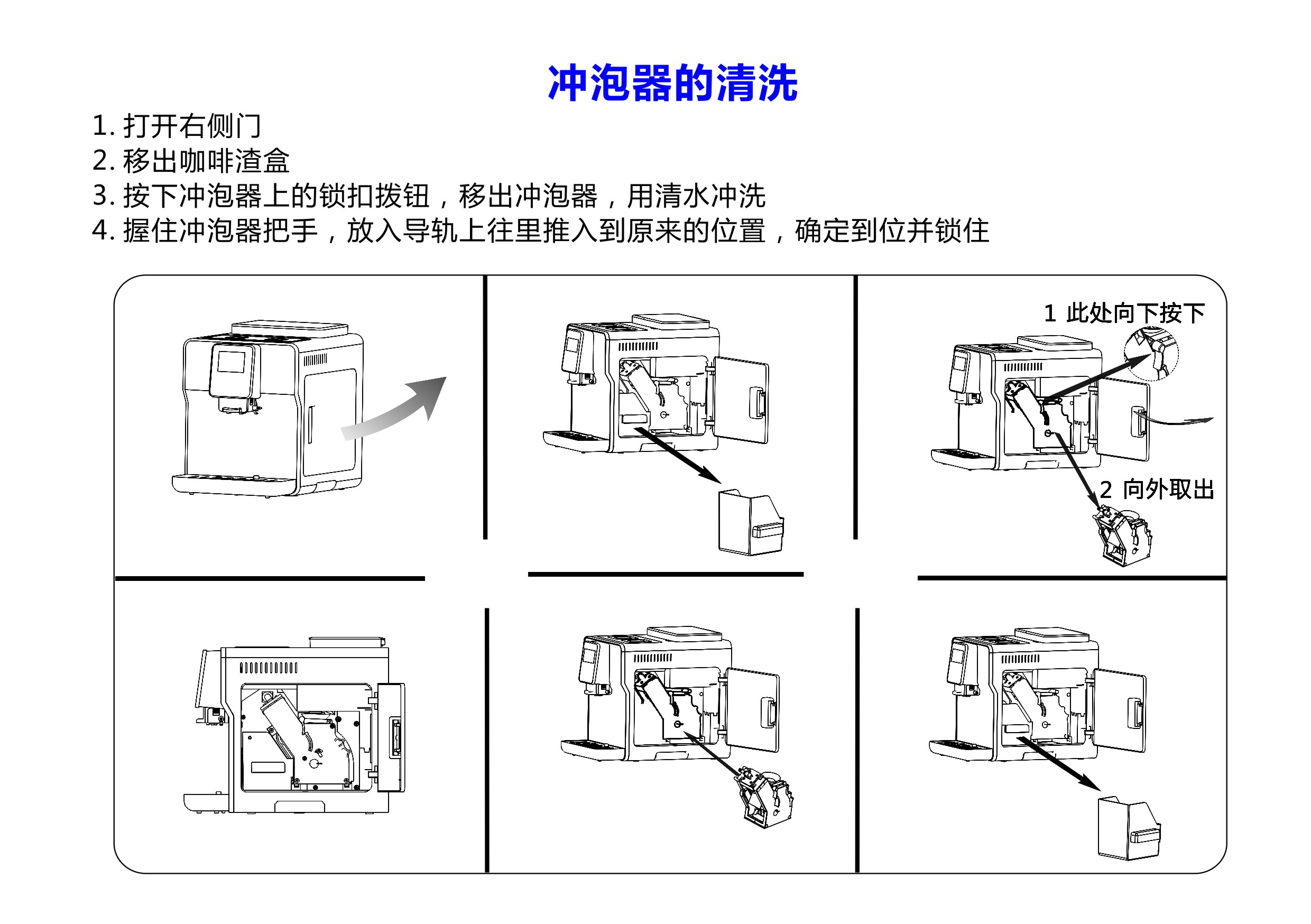 冲泡器的清洗

1. 打开右侧门
2. 移出咖啡渣盒
3. 按下冲泡器上的锁扣拨钮，移出冲泡器，用清水冲洗
4. 握住冲泡器把手，放入导轨上往里推入到原来的位置，确定到位并锁住

1 此处向下按下

2 向外取出