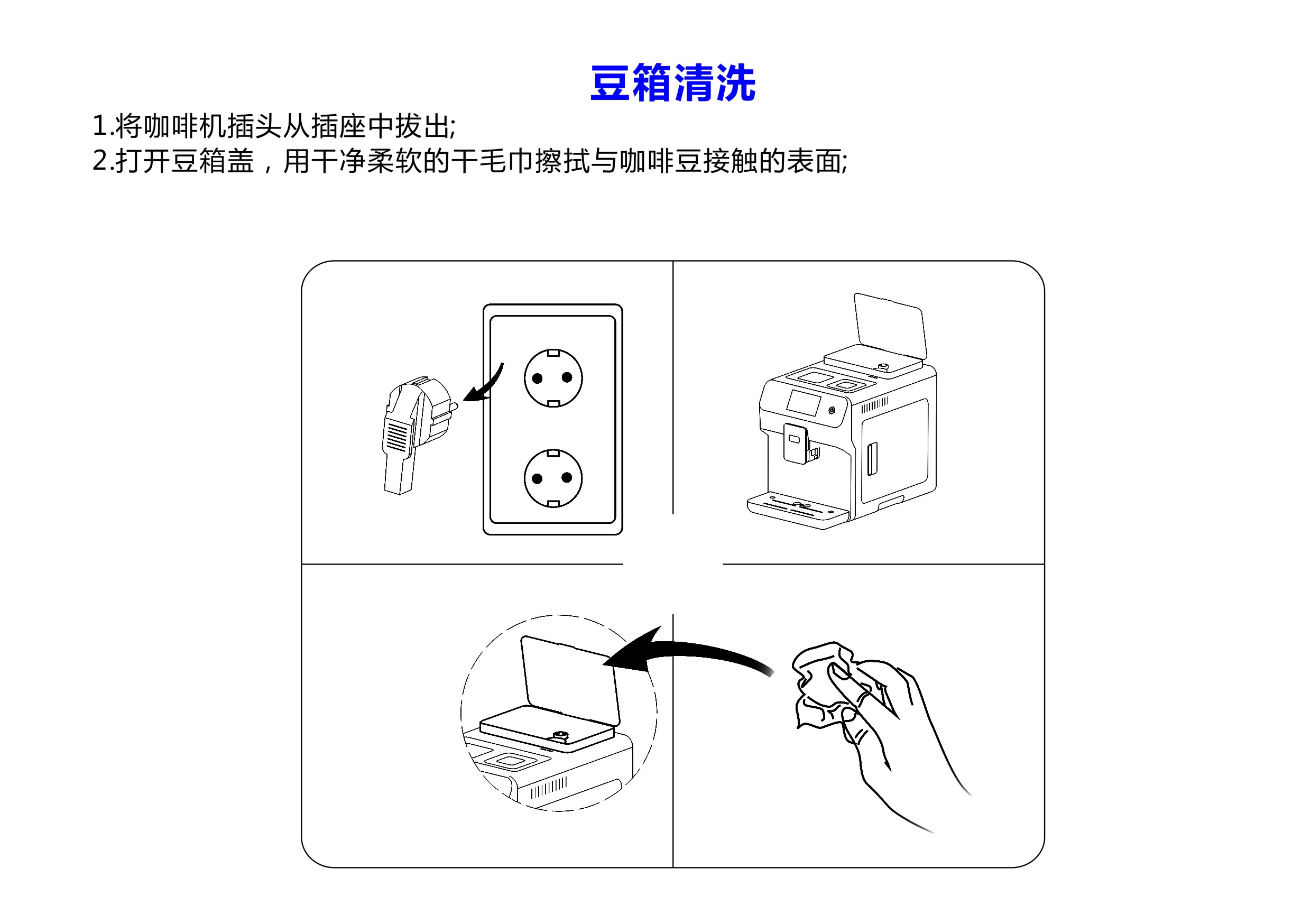 豆箱清洗

1.将咖啡机插头从插座中拔出;
2.打开豆箱盖，用干净柔软的干毛巾擦拭与咖啡豆接触的表面;