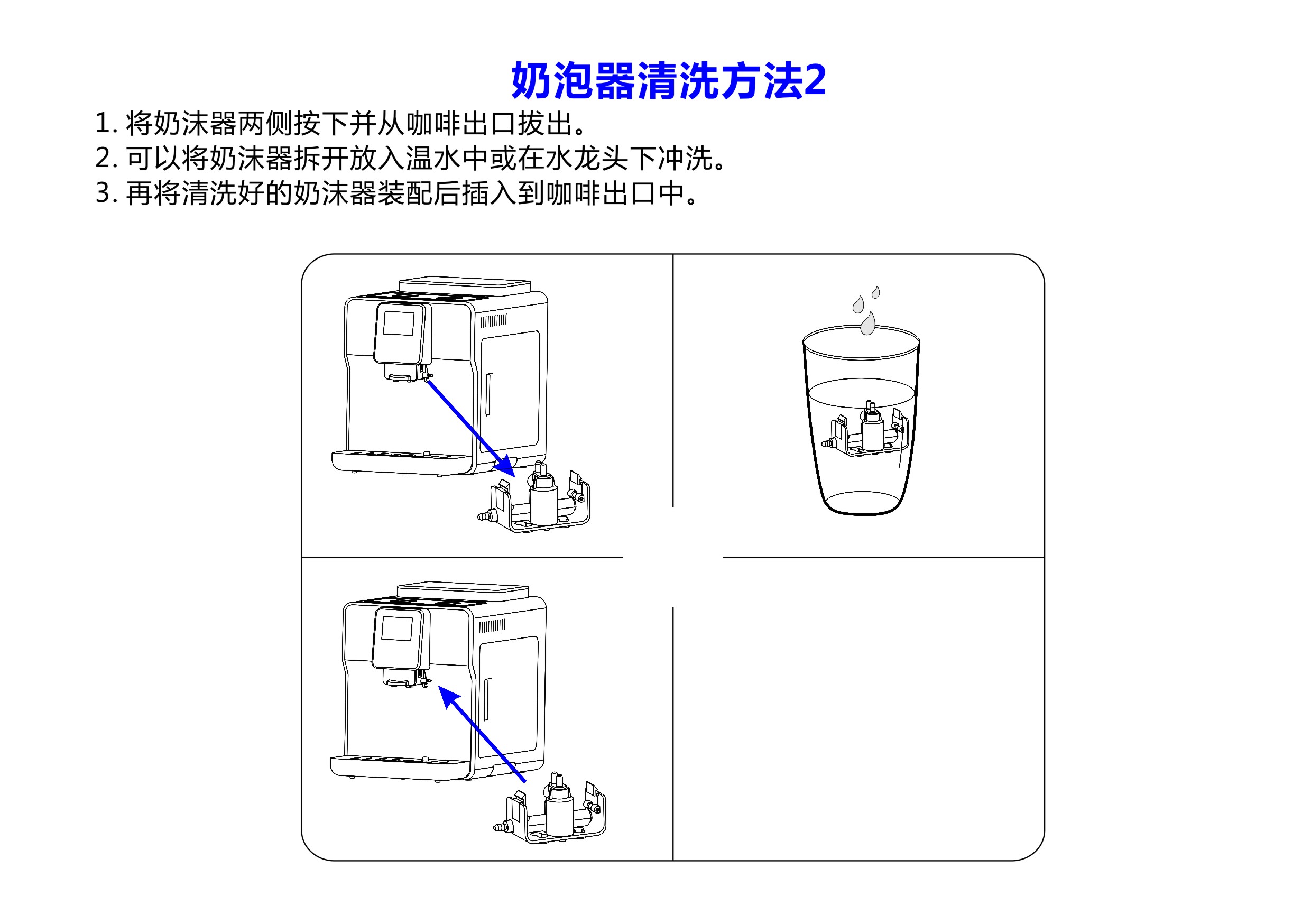 奶泡器清洗方法2

1. 将奶沫器两侧按下并从咖啡出口拔出。
2. 可以将奶沫器拆开放入温水中或在水龙头下冲洗。
3. 再将清洗好的奶沫器装配后插入到咖啡出口中。